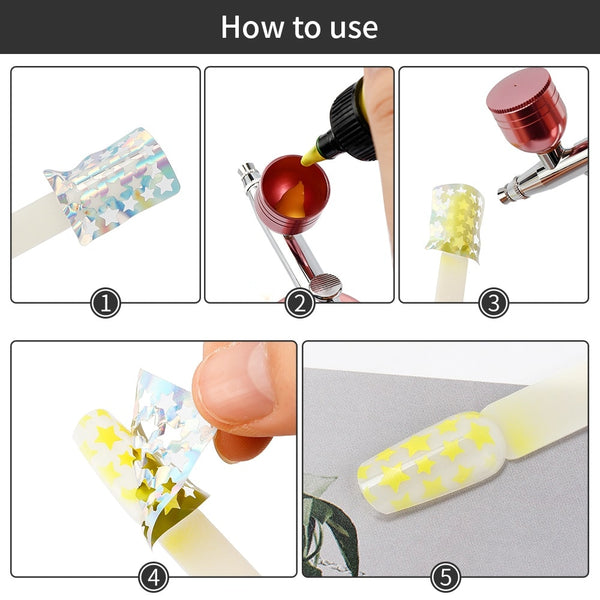 How to use

1

2

3

4

5